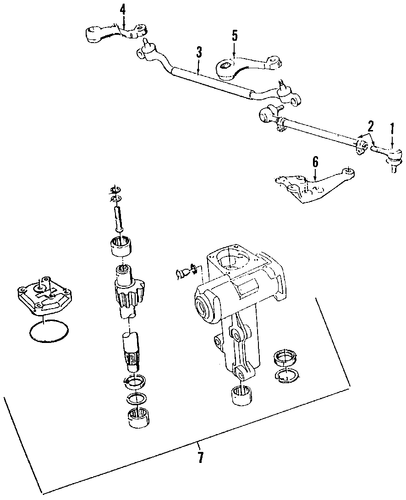 4
5
3
2
1
6
7