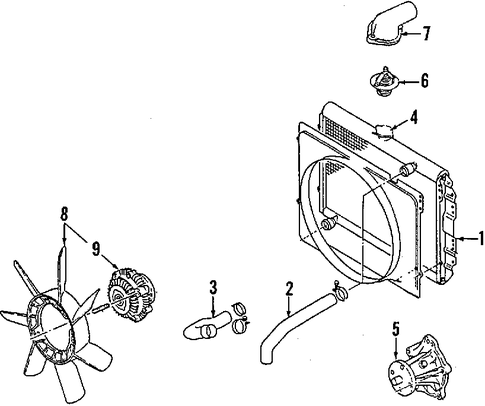 7
6
4
1
8
9
3
2
5