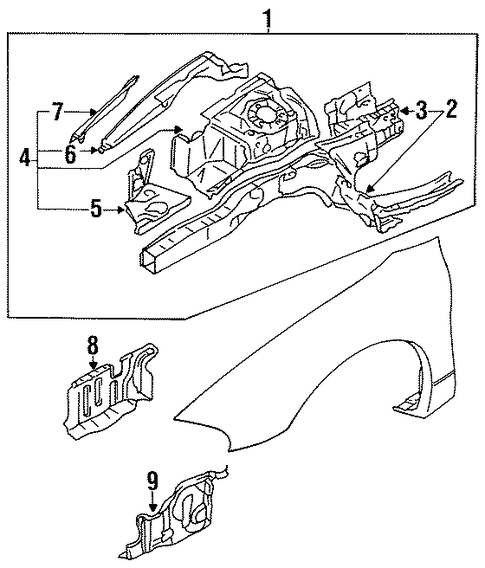 1
7
3
2
4
6
5
8
9