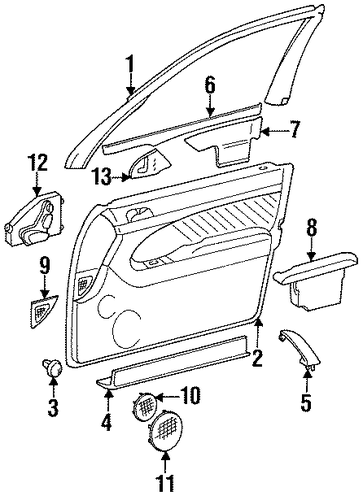 1
6
7
12
13
8
9
2
3
4
10
5
11