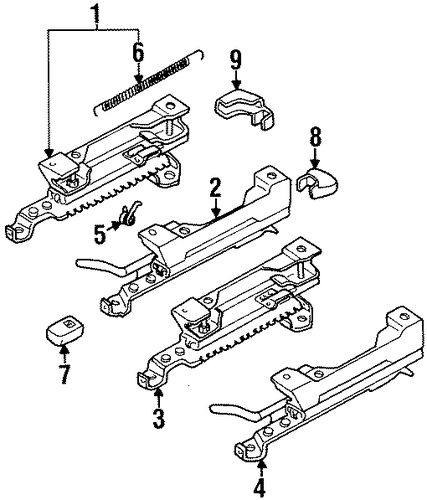 1
6
9
8
2
5
7
3
4