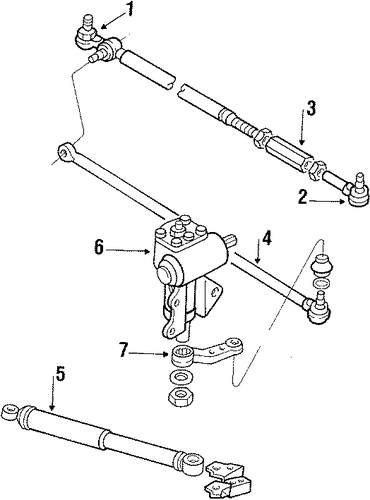 1
3
2
6
4
7
5