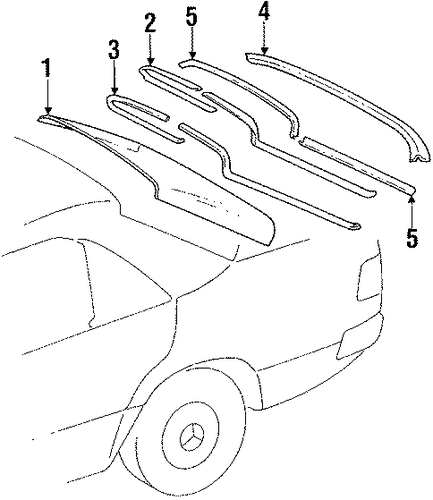 1
3
2
5
4
5