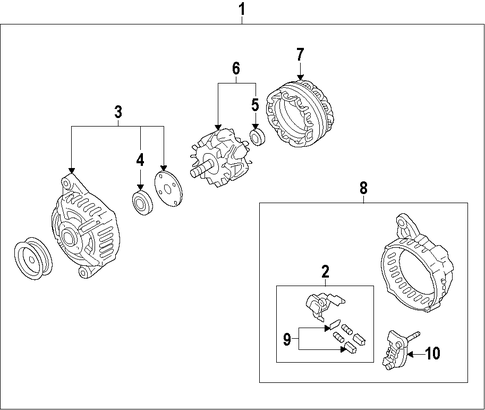 1
7
6
5
3
4
8
2
9
10