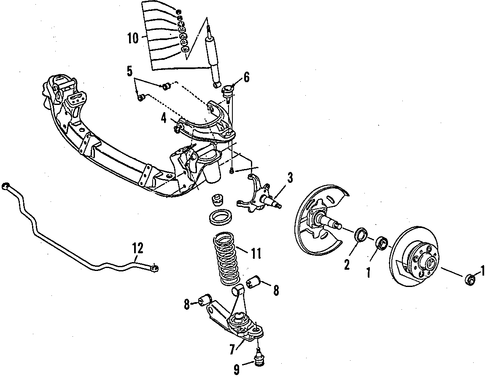 10
5
6
4
3
12
11
2
1
1
8
8
7
9