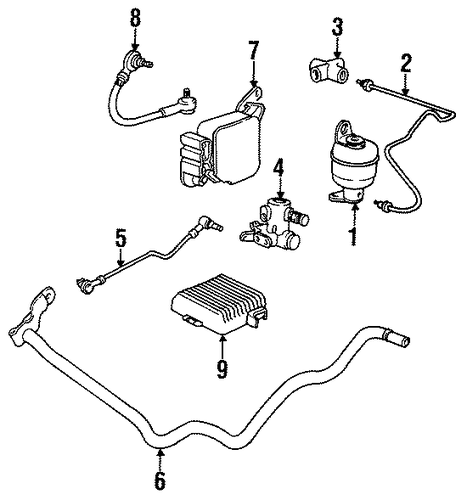 8
7
3
2
4
1
5
9
6