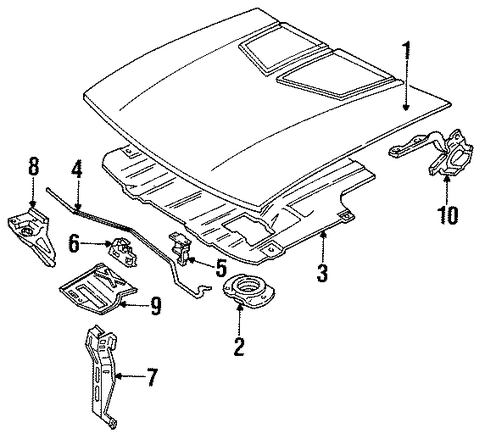 1
8
4
10
6
5
3
9
2
7