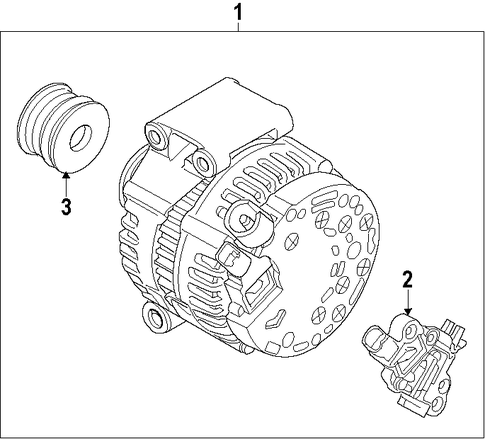 1
3
2