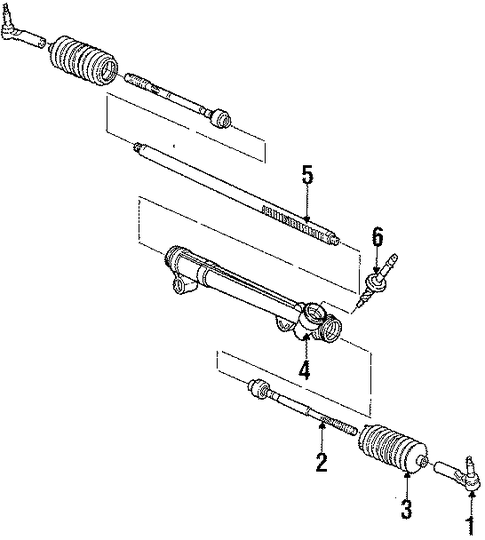 5
6
4
2
3
1