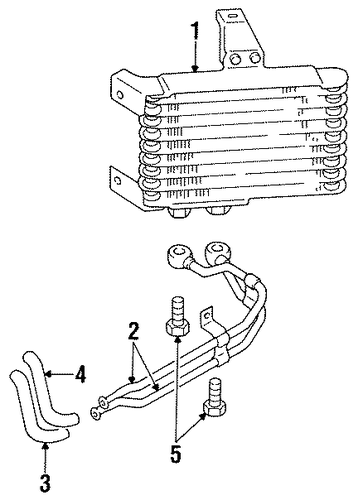 1
2
4
5
3