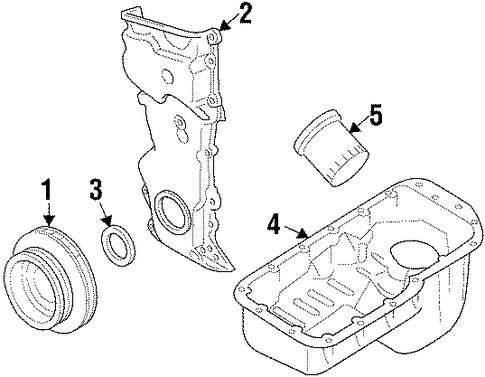 2
5
1
3
4