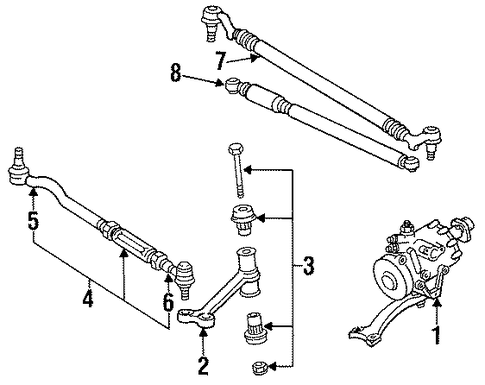 7
8
5
4
6
3
2
1