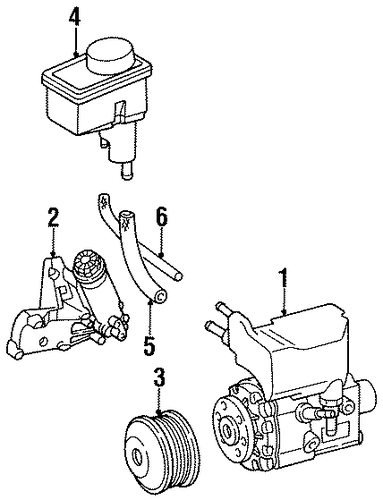 4
2
6
1
5
3