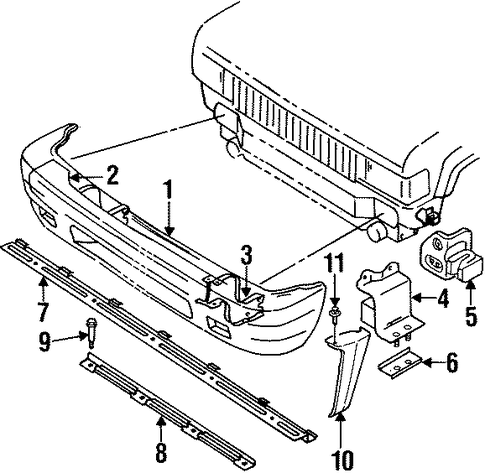 2
1
3
11
4
5
7
9
6
8
10