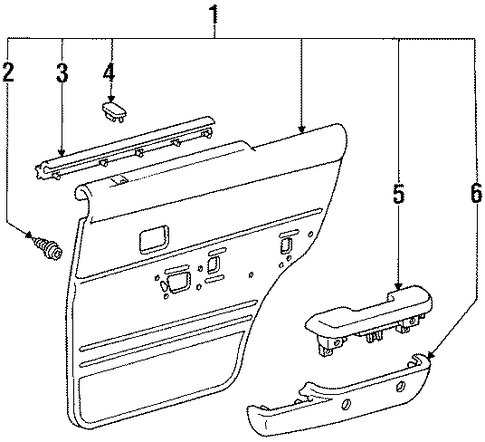 1
2
3
4
5
6