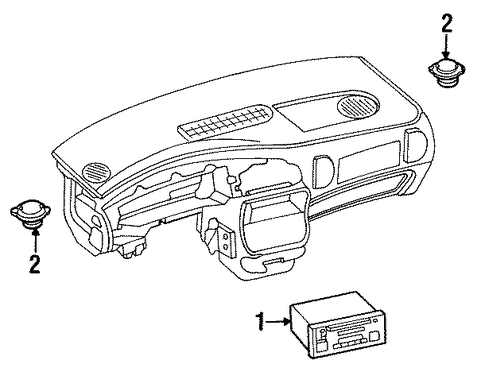 2
2
1