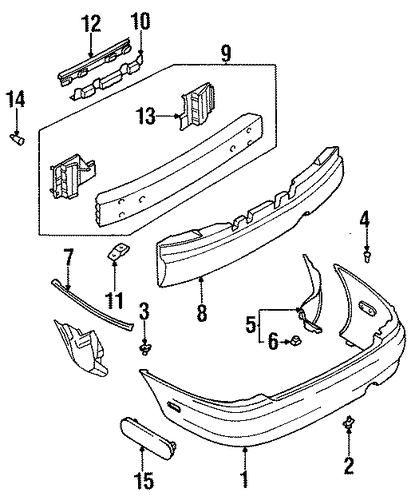 12
10
9
14
13
4
7
11
8
3
5
6
15
1
2