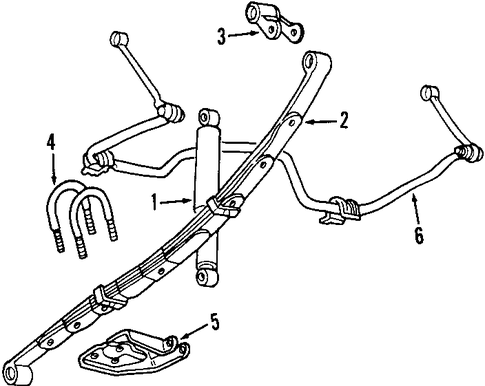 3
2
4
1
6
5