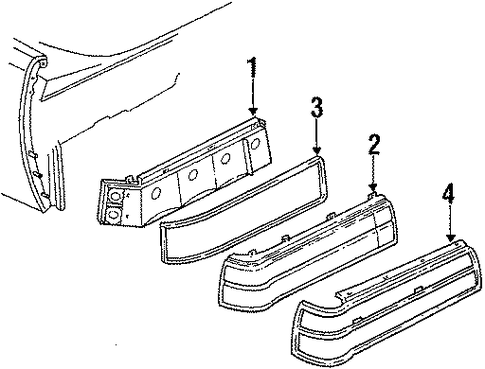 1
3
2
4