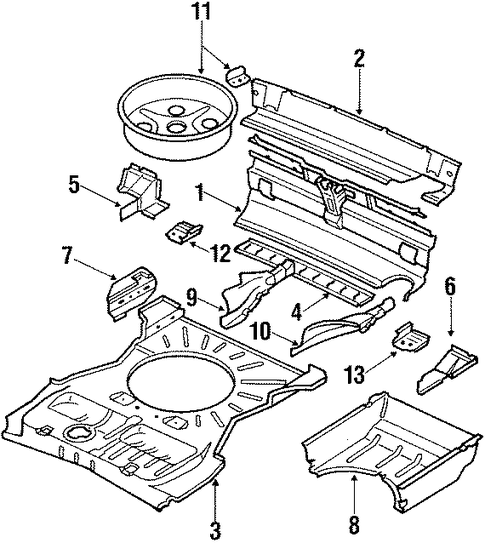 11
2
5
1
12
7
9
4
6
10
13
3
8