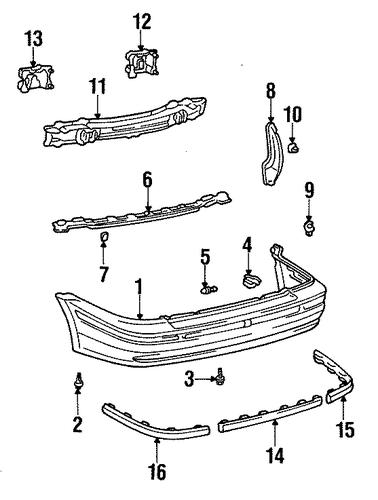 13
12
11
8
10
6
9
7
5
4
1
3
2
15
14
16