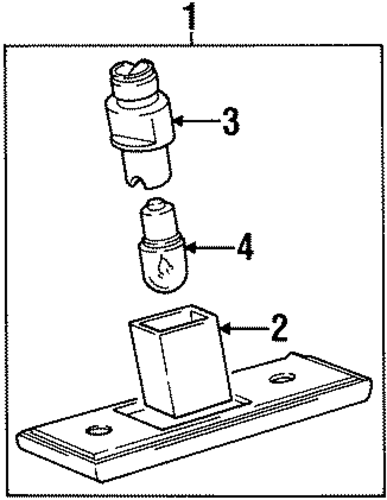 1
3
4
2