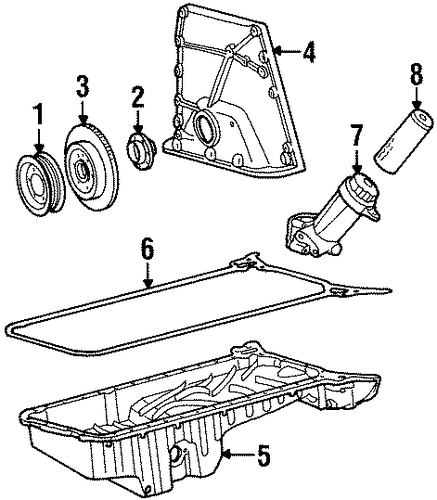 4
8
3
2
1
7
6
5