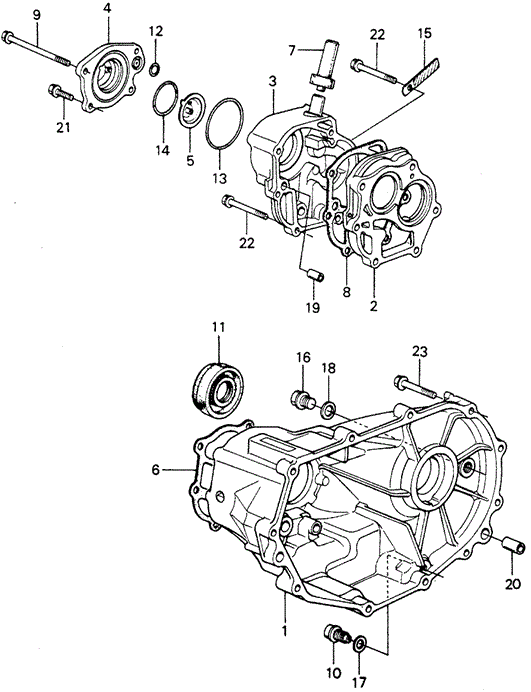 9
4
12
7
22
15
3
21
14
5
13
22
19
8
2
11
16
18
23
6
20
1
10
17