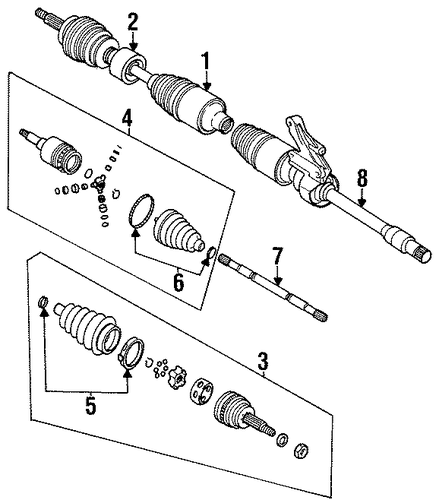 2
1
4
8
6
7
3
5