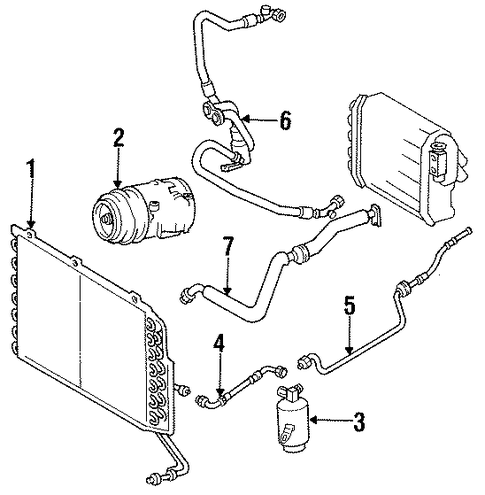 6
2
1
7
5
4
3