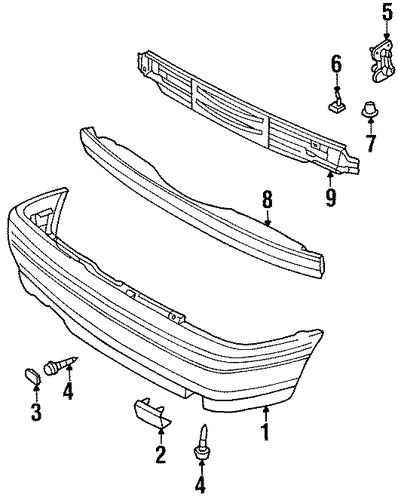 5
6
7
9
8
4
3
2
1
4