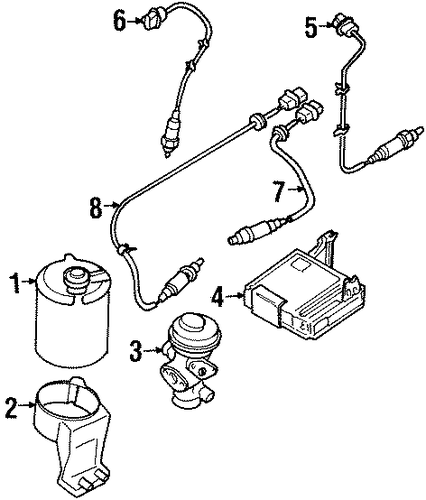 6
5
8
7
1
4
3
2