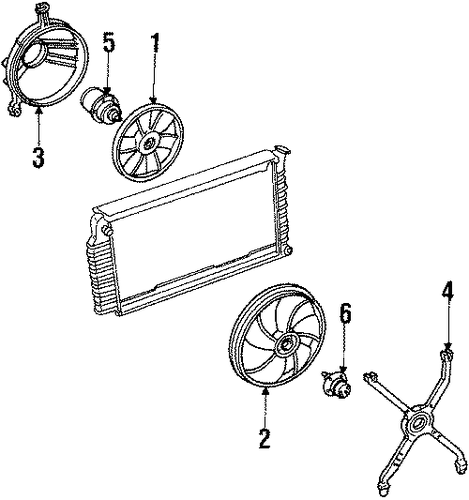 5
1
3
4
6
2