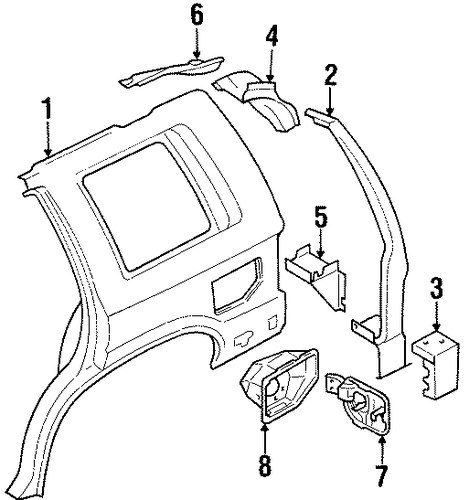 6
4
2
1
5
3
8
7