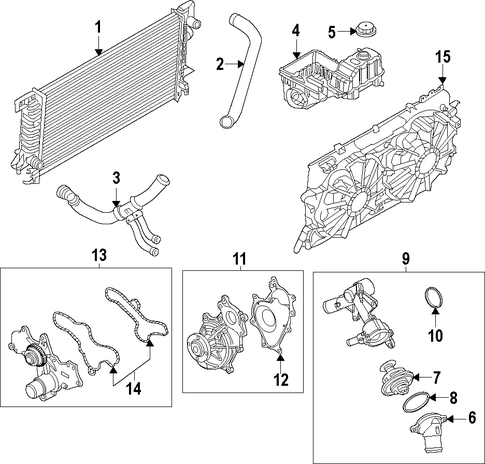 1
2
4
5
15
3
13
11
9
10
14
12
7
8
6