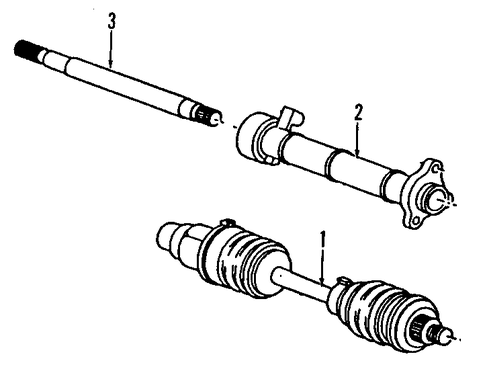 3
2
1