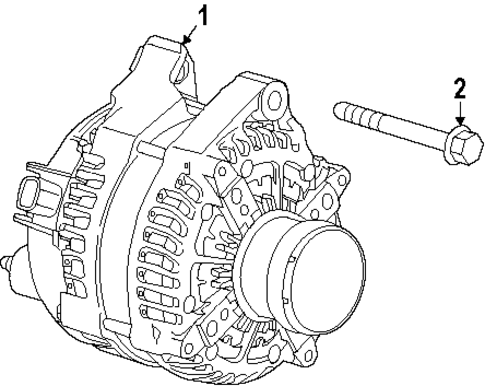 1
2