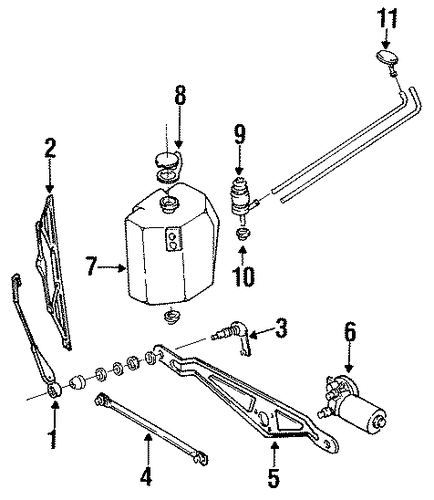 11
8
9
2
7
10
3
6
1
4
5