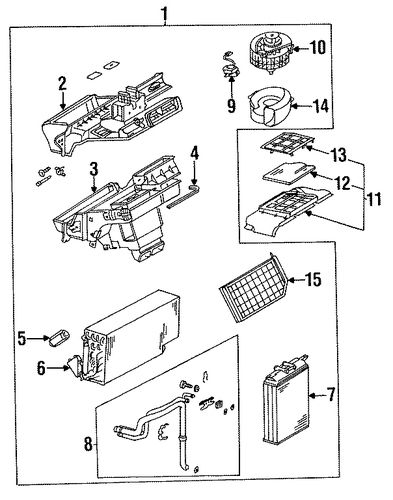 1
2
10
9
14
3
4
13
12
11
15
5
6
7
8