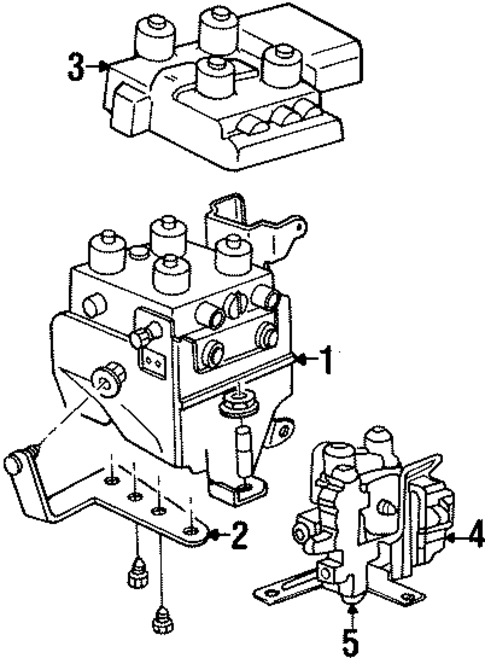 3
1
2
4
5