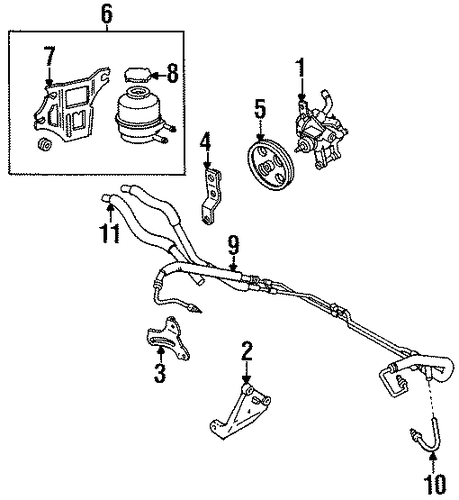 6
7
8
1
5
4
11
9
3
2
10