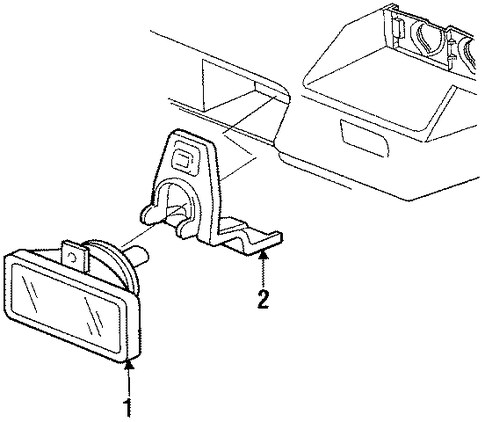 2

1