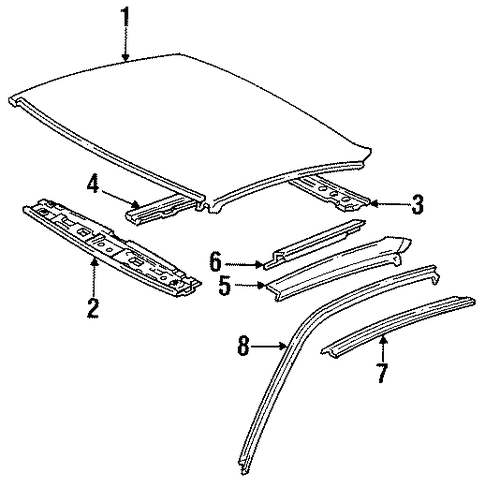 1
4
3
2
6
5
8
7