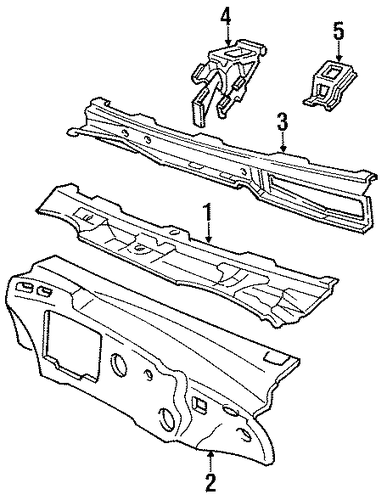 4
5
3
1
2