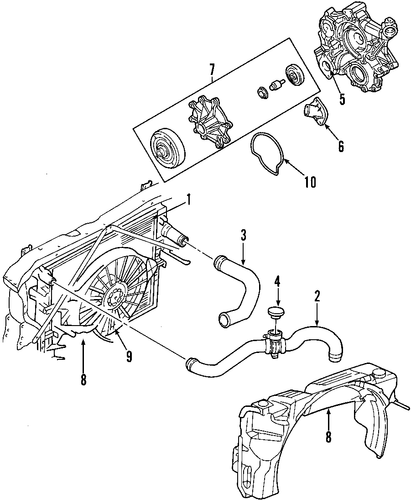 7
5
6
10
1
3
4
2
9
8
8