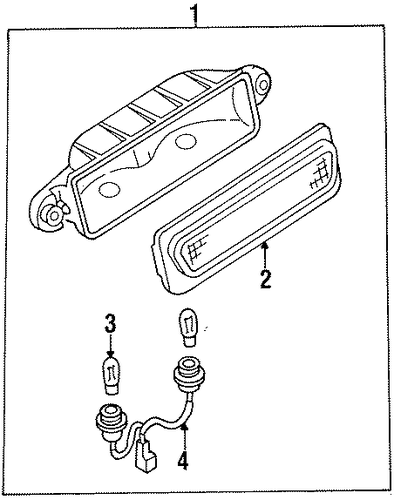 1
2
3
4