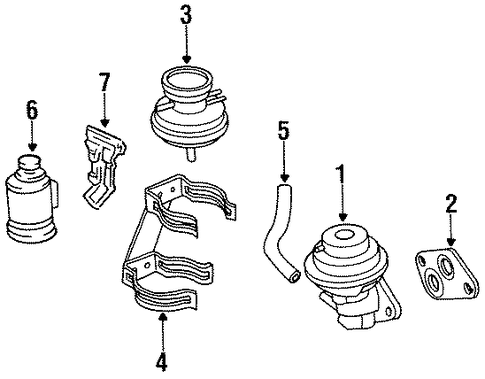 3
7
6
5
1
2
4