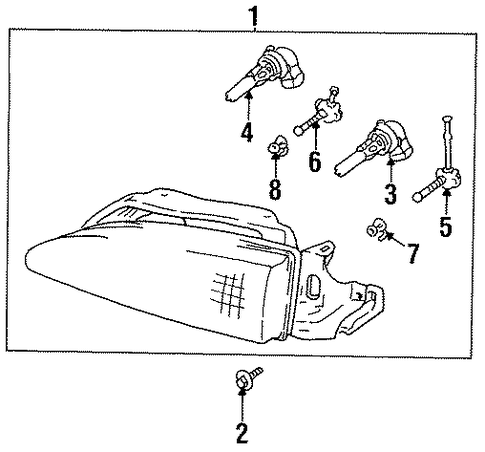 1
4
6
8
3
5
7
2