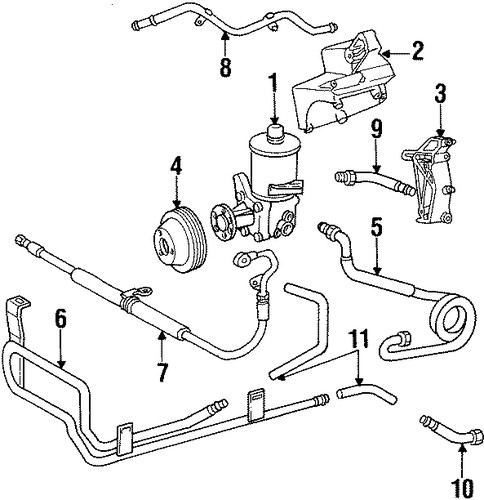 8
2
1
3
9
4
5
6
7
11
10