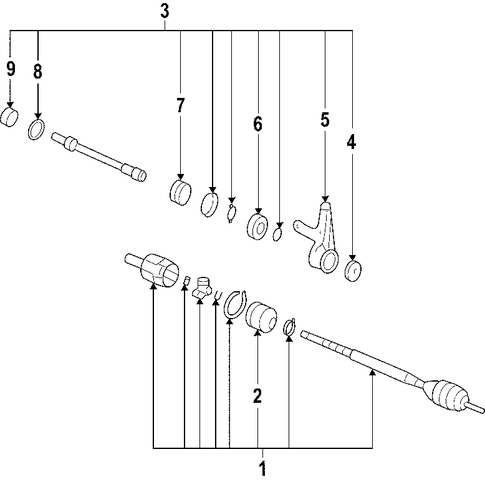 3
9
8
7
6
5
4
2
1